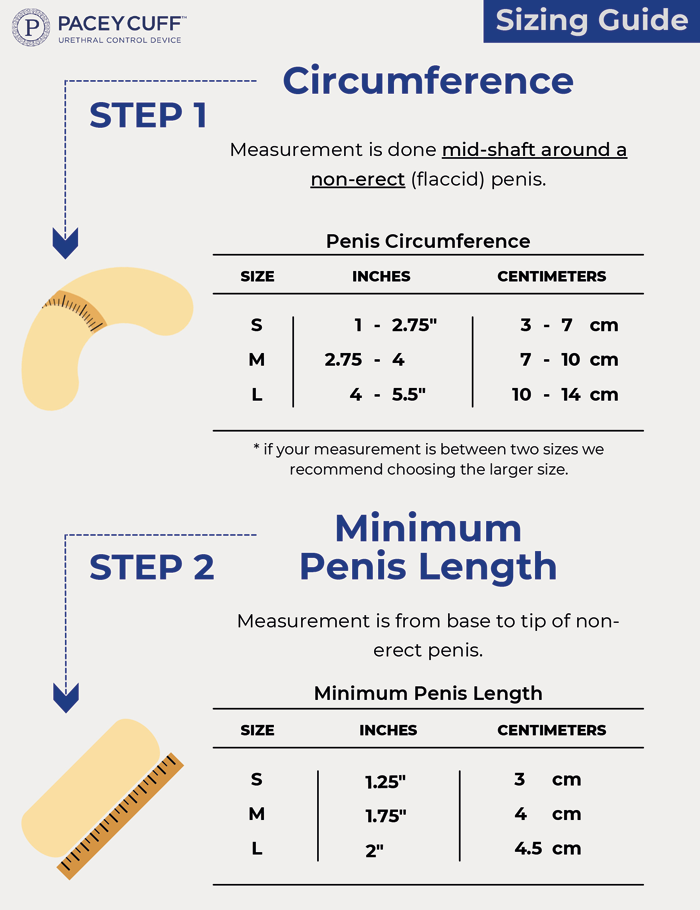 P PACEY CUFF™
URETHRAL CONTROL DEVICE

Sizing Guide

STEP 1

Circumference

Measurement is done mid-shaft around a non-erect (flaccid) penis.

Penis Circumference

| SIZE | INCHES | CENTIMETERS |
|---|---|---|
| S | 1 - 2.75" | 3 - 7 cm |
| M | 2.75 - 4 | 7 - 10 cm |
| L | 4 - 5.5" | 10 - 14 cm |

* if your measurement is between two sizes we recommend choosing the larger size.

STEP 2

Minimum Penis Length

Measurement is from base to tip of non-erect penis.

Minimum Penis Length

| SIZE | INCHES | CENTIMETERS |
|---|---|---|
| S | 1.25" | 3 cm |
| M | 1.75" | 4 cm |
| L | 2" | 4.5 cm |